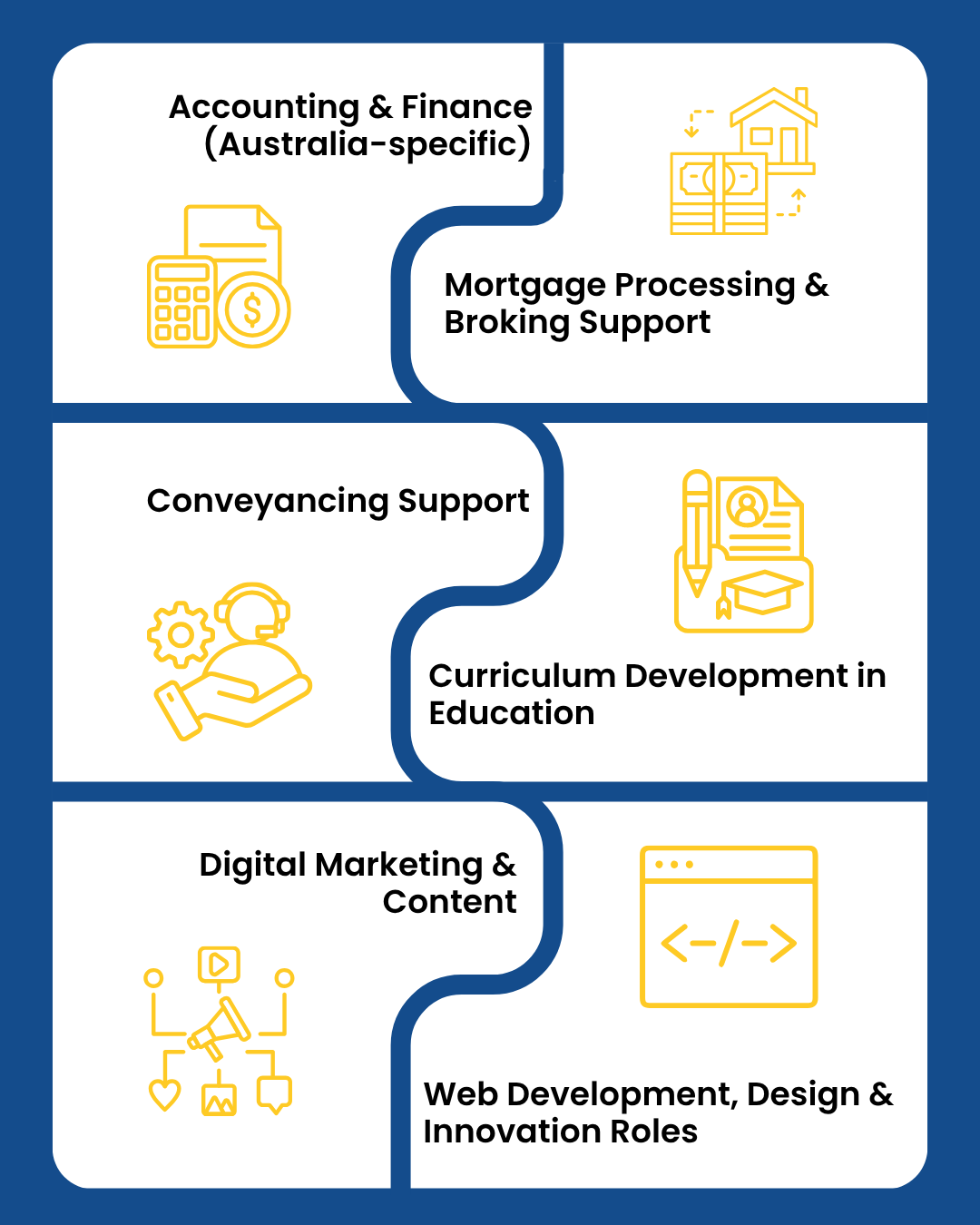 Accounting & Finance (Australia-specific)

Mortgage Processing & Broking Support

Conveyancing Support

Curriculum Development in Education

Digital Marketing & Content

Web Development, Design & Innovation Roles